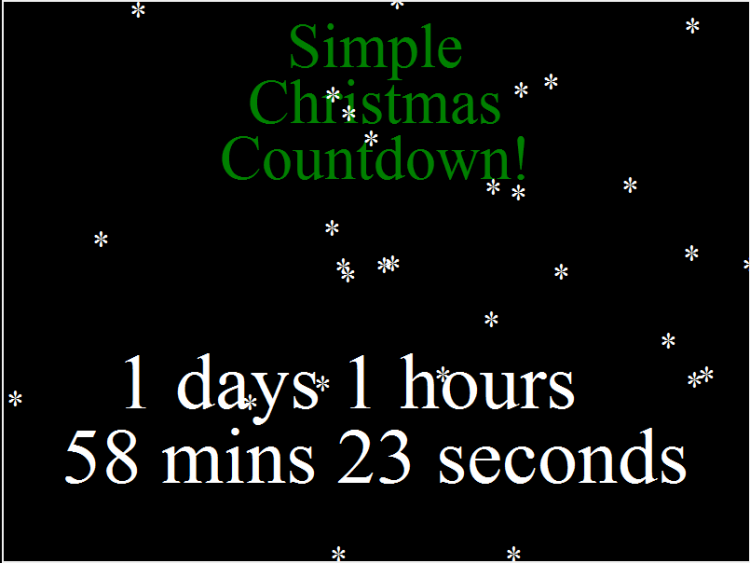 Simple Christmas Countdown!

1 days 1 hours 58 mins 23 seconds